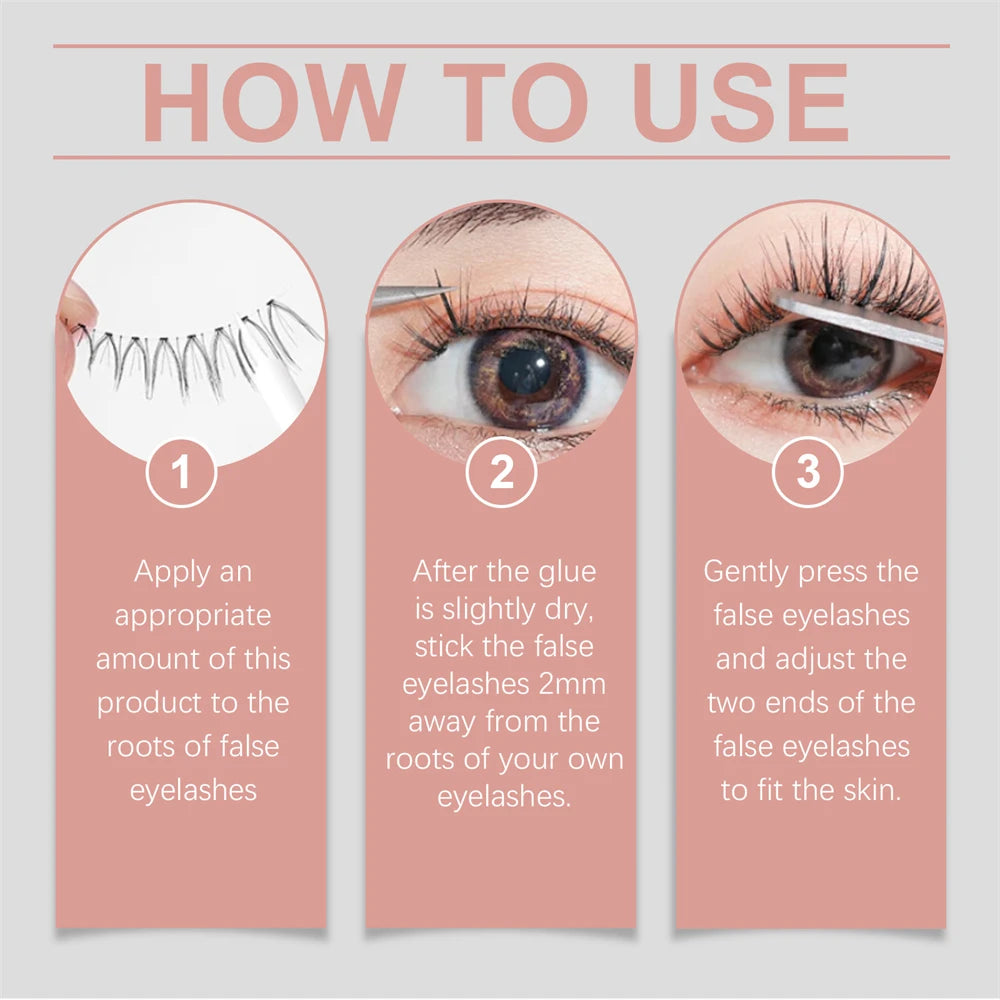 HOW TO USE

1

Apply an appropriate amount of this product to the roots of false eyelashes

2

After the glue is slightly dry, stick the false eyelashes 2mm away from the roots of your own eyelashes.

3

Gently press the false eyelashes and adjust the two ends of the false eyelashes to fit the skin.