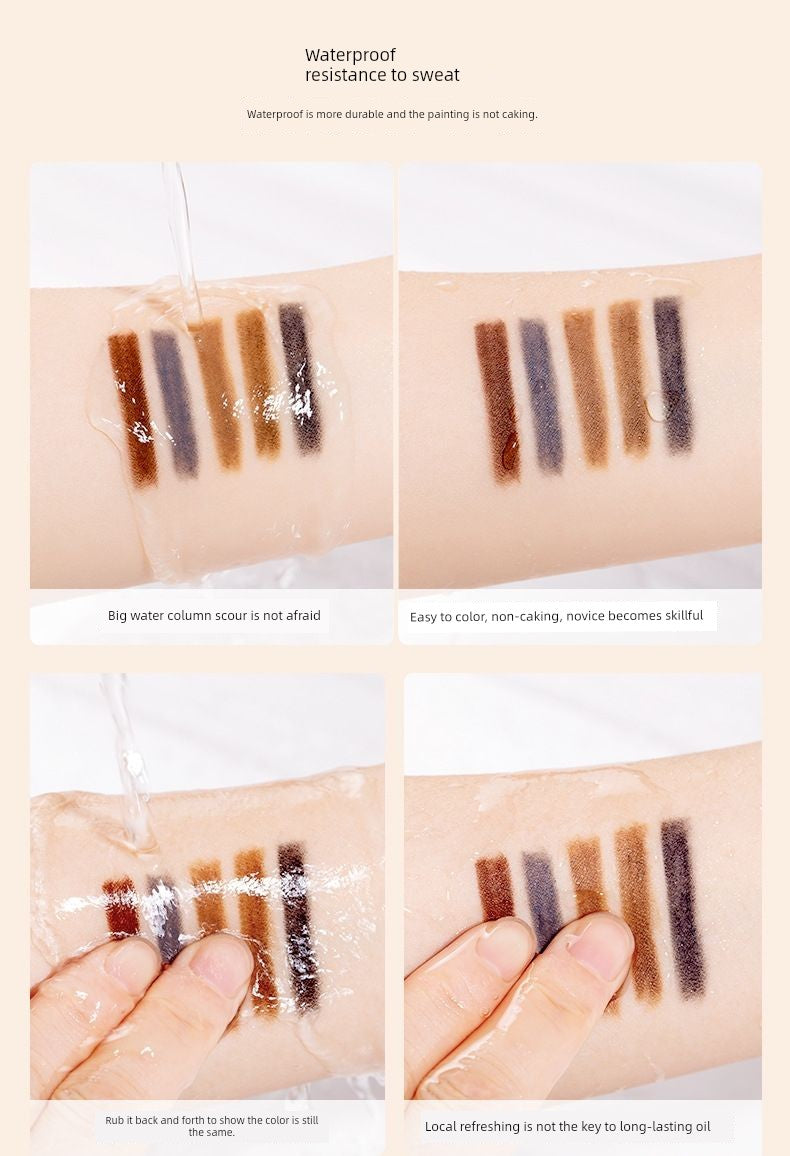 Waterproof
resistance to sweat

Waterproof is more durable and the painting is not caking.

Big water column scour is not afraid

Easy to color, non-caking, novice becomes skillful

Rub it back and forth to show the color is still the same.

Local refreshing is not the key to long-lasting oil