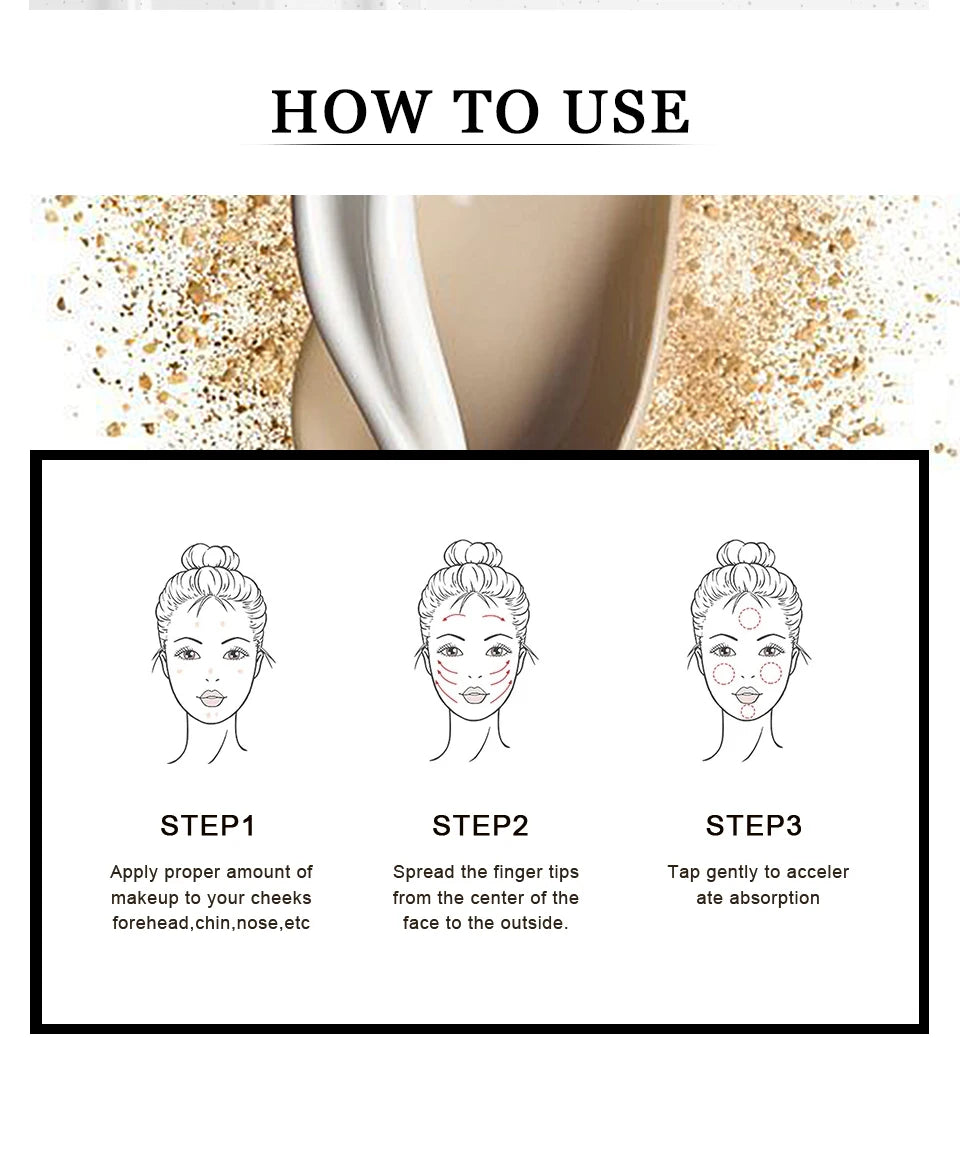 HOW TO USE

STEP1

Apply proper amount of makeup to your cheeks forehead,chin,nose,etc

STEP2

Spread the finger tips from the center of the face to the outside.

STEP3

Tap gently to acceler ate absorption