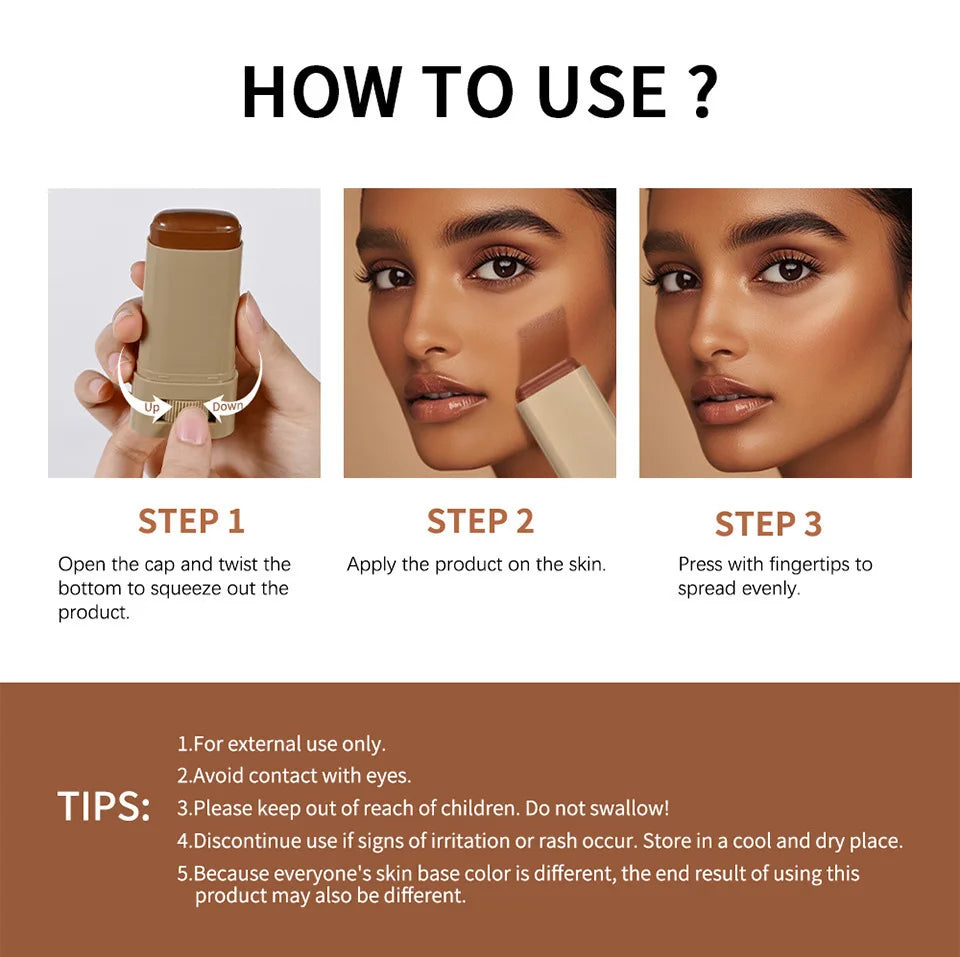 HOW TO USE ?

Up Down

STEP 1

Open the cap and twist the bottom to squeeze out the product.

STEP 2

Apply the product on the skin.

STEP 3

Press with fingertips to spread evenly.

TIPS:

1.For external use only.

2.Avoid contact with eyes.

3.Please keep out of reach of children. Do not swallow!

4.Discontinue use if signs of irritation or rash occur. Store in a cool and dry place.

5.Because everyone's skin base color is different, the end result of using this product may also be different.